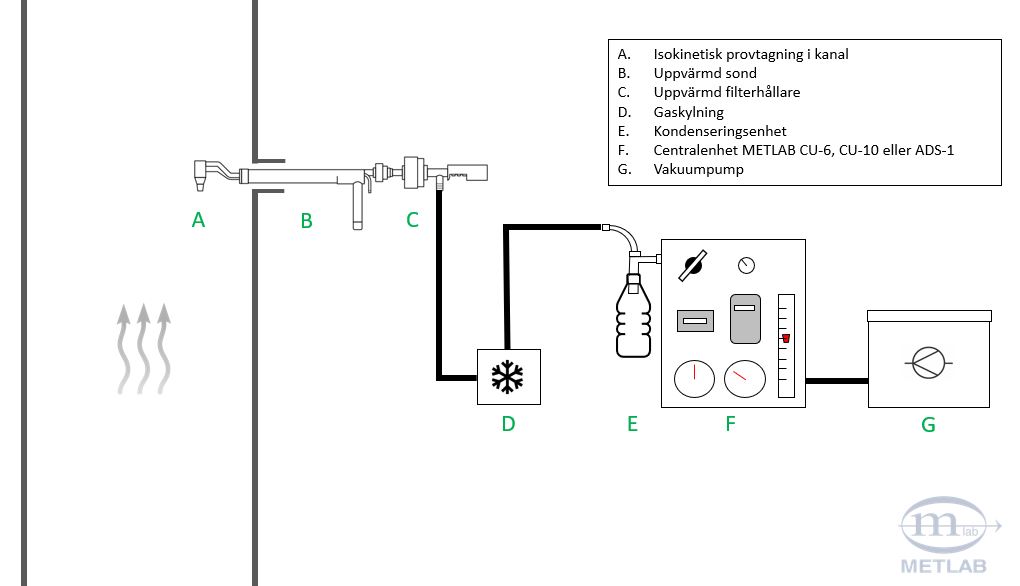 A. Isokinetisk provtagning i kanal
B. Uppvärmd sond
C. Uppvärmd filterhållare
D. Gaskylning
E. Kondenseringsenhet
F. Centralenhet METLAB CU-6, CU-10 eller ADS-1
G. Vakuumpump

A
B
C
D
E
F
G

m lab
METLAB